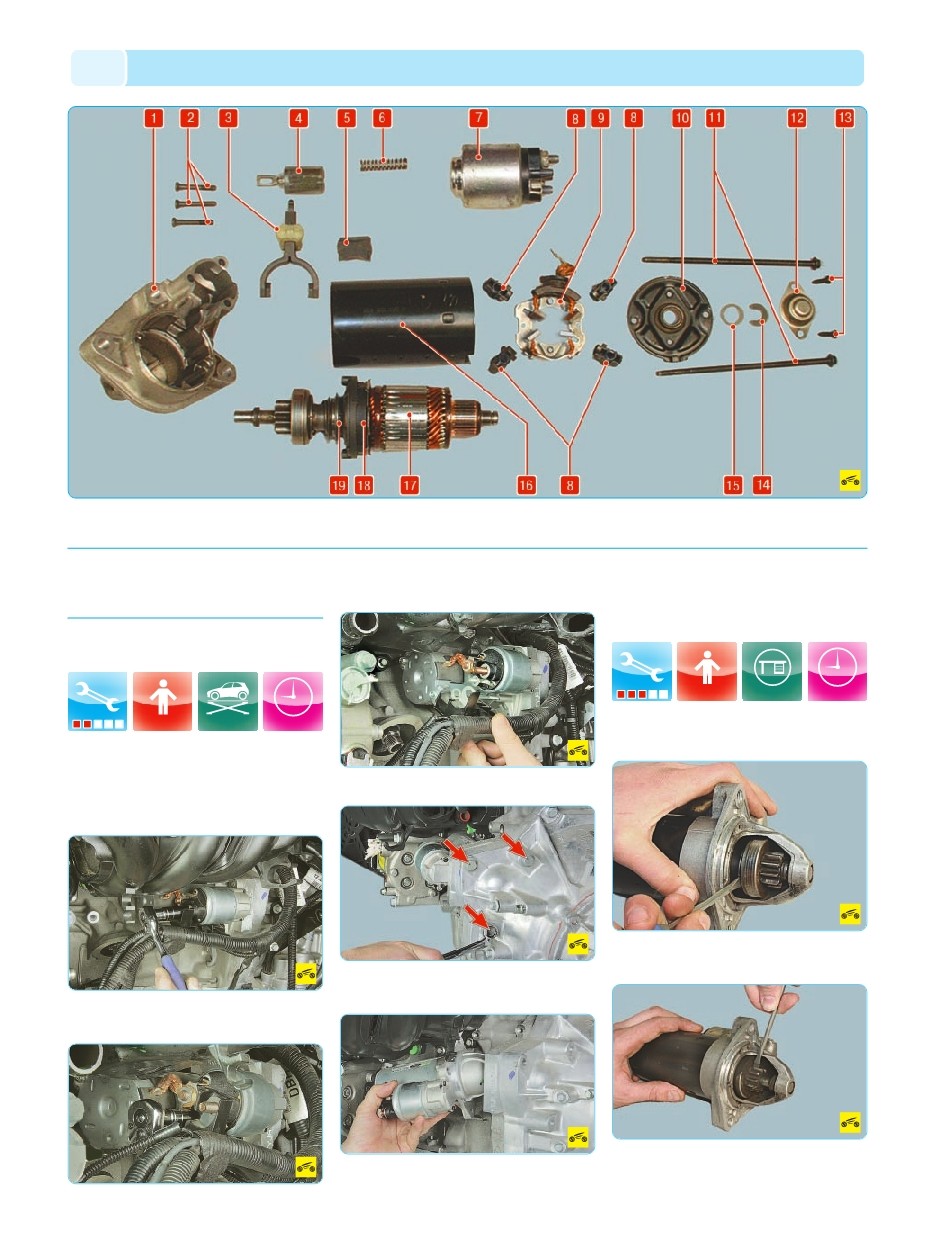 1 2 3 4 5 6 7 8 9 8 10 11 12 13

19 18 17 16 8 15 14